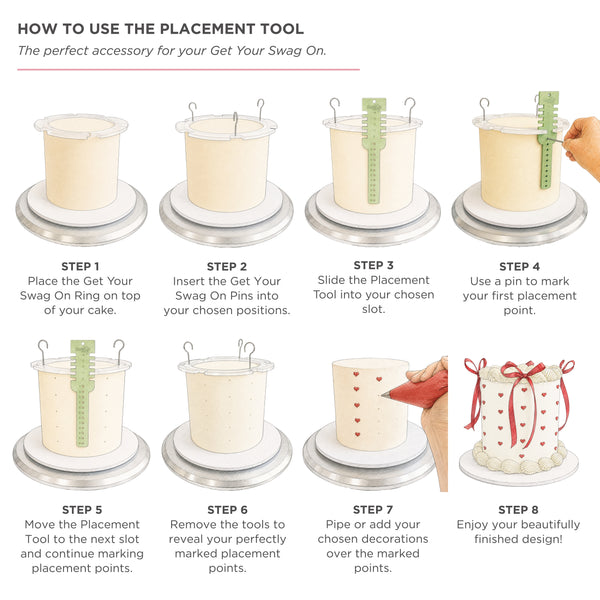 HOW TO USE THE PLACEMENT TOOL

The perfect accessory for your Get Your Swag On.

STEP 1
Place the Get Your Swag On Ring on top of your cake.

STEP 2
Insert the Get Your Swag On Pins into your chosen positions.

STEP 3
Slide the Placement Tool into your chosen slot.

STEP 4
Use a pin to mark your first placement point.

STEP 5
Move the Placement Tool to the next slot and continue marking placement points.

STEP 6
Remove the tools to reveal your perfectly marked placement points.

STEP 7
Pipe or add your chosen decorations over the marked points.

STEP 8
Enjoy your beautifully finished design!